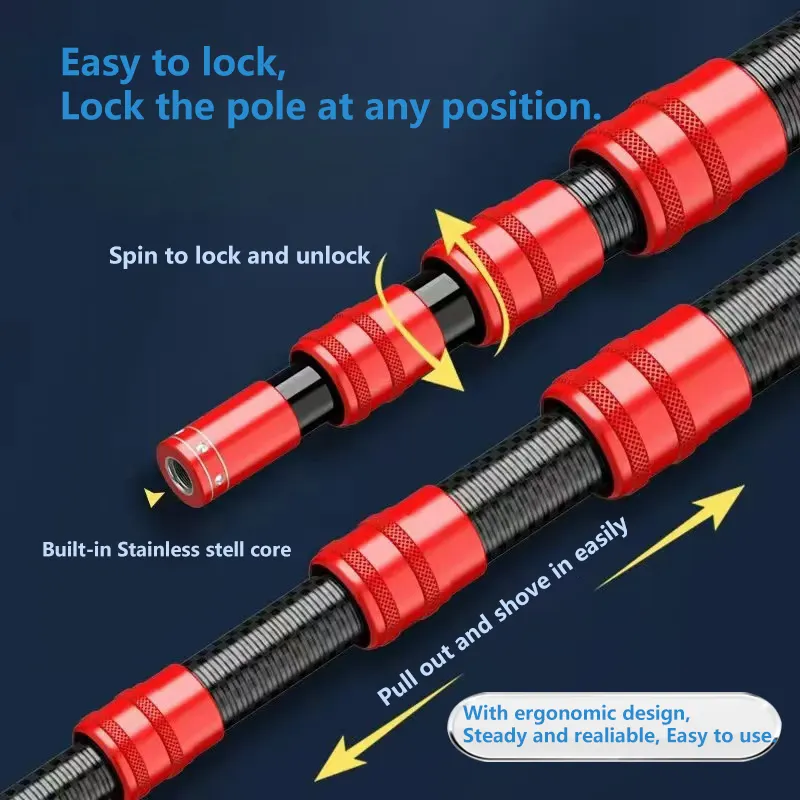 Easy to lock,
Lock the pole at any position.

Spin to lock and unlock

Built-in Stainless stell core

Pull out and shove in easily

With ergonomic design,
Steady and realiable, Easy to use